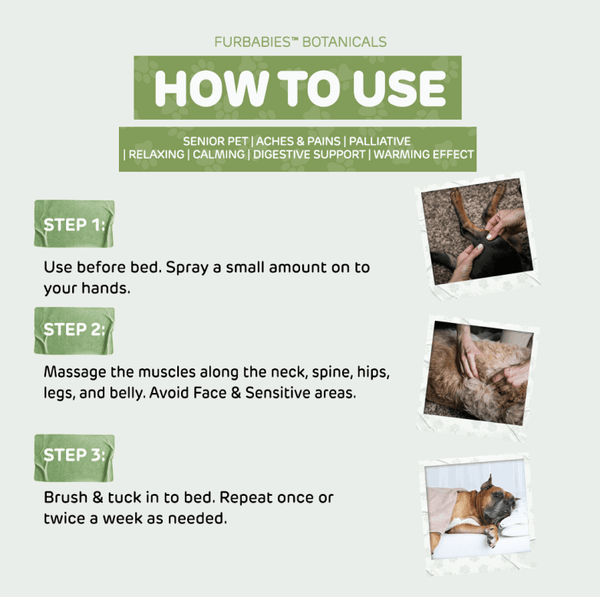 FURBABIES™ BOTANICALS

HOW TO USE

SENIOR PET | ACHES & PAINS | PALLIATIVE | RELAXING | CALMING | DIGESTIVE SUPPORT | WARMING EFFECT

STEP 1:

Use before bed. Spray a small amount on to your hands.

STEP 2:

Massage the muscles along the neck, spine, hips, legs, and belly. Avoid Face & Sensitive areas.

STEP 3:

Brush & tuck in to bed. Repeat once or twice a week as needed.