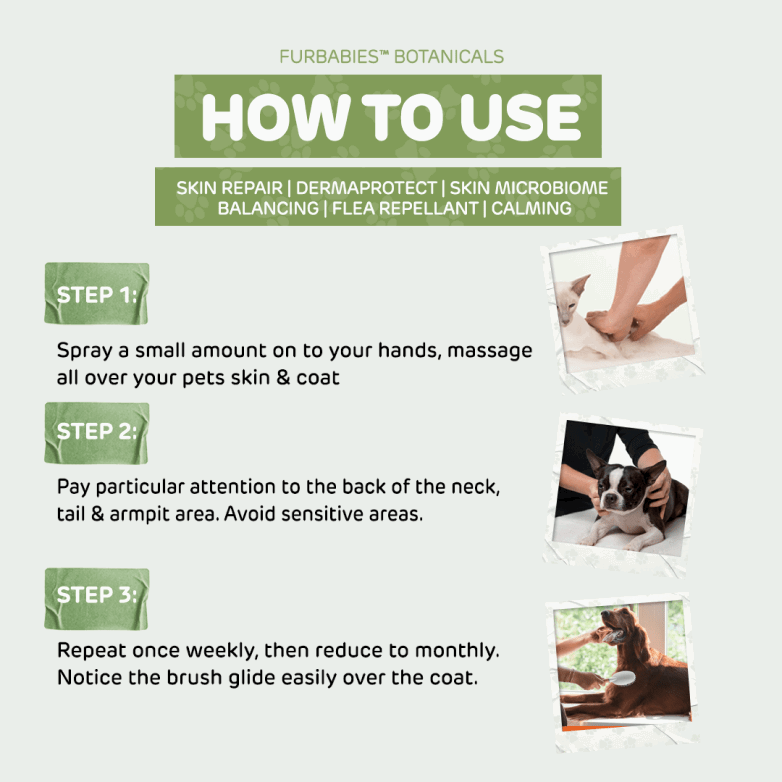 FURBABIES™ BOTANICALS

HOW TO USE

SKIN REPAIR | DERMAPROTECT | SKIN MICROBIOME BALANCING | FLEA REPELLANT | CALMING

STEP 1:

Spray a small amount on to your hands, massage all over your pets skin & coat

STEP 2:

Pay particular attention to the back of the neck, tail & armpit area. Avoid sensitive areas.

STEP 3:

Repeat once weekly, then reduce to monthly. Notice the brush glide easily over the coat.