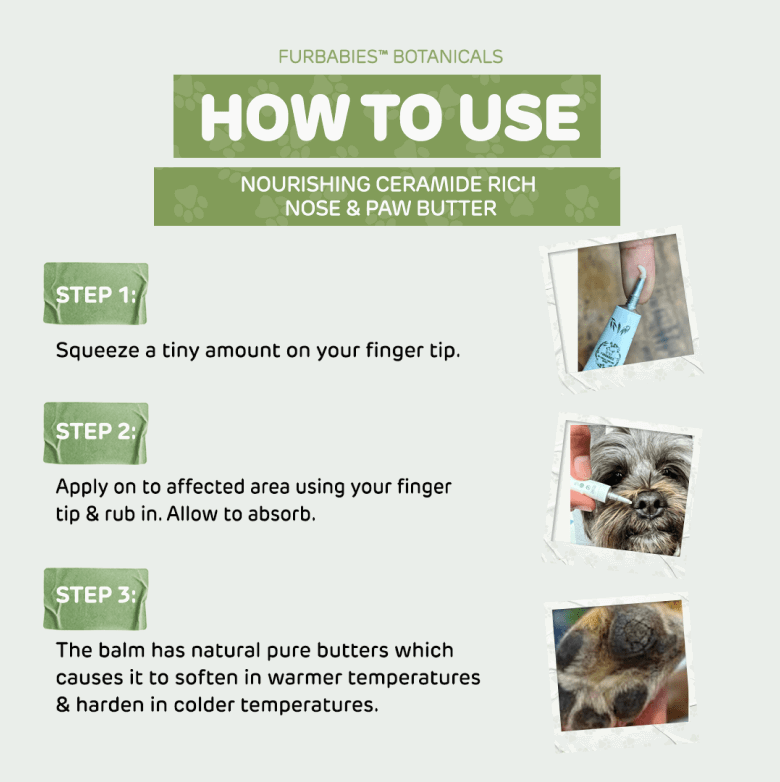 FURBABIES™ BOTANICALS

HOW TO USE

NOURISHING CERAMIDE RICH NOSE & PAW BUTTER

STEP 1:

Squeeze a tiny amount on your finger tip.

STEP 2:

Apply on to affected area using your finger tip & rub in. Allow to absorb.

STEP 3:

The balm has natural pure butters which causes it to soften in warmer temperatures & harden in colder temperatures.