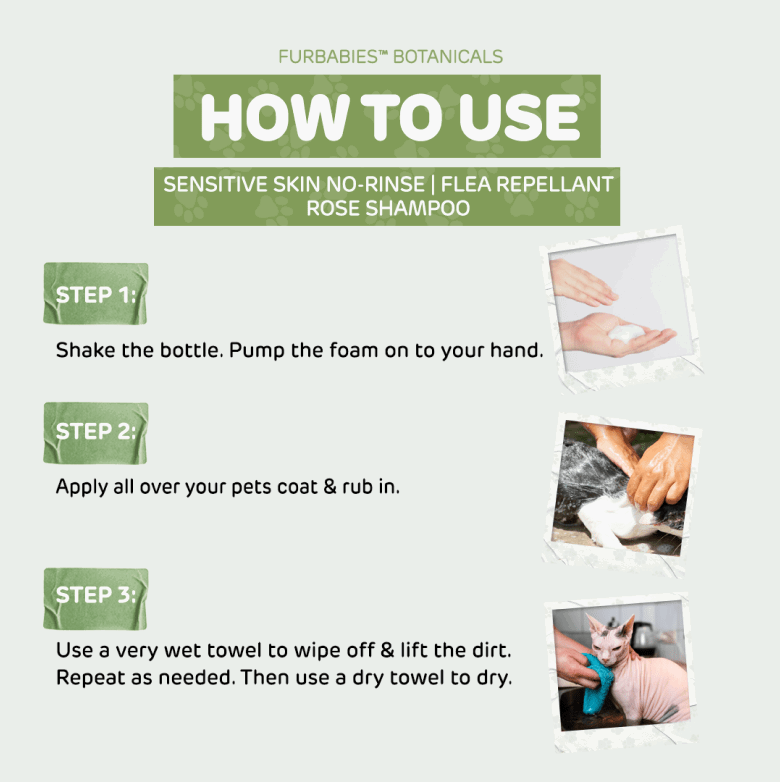 FURBABIES™ BOTANICALS

HOW TO USE

SENSITIVE SKIN NO-RINSE | FLEA REPELLANT ROSE SHAMPOO

STEP 1:

Shake the bottle. Pump the foam on to your hand.

STEP 2:

Apply all over your pets coat & rub in.

STEP 3:

Use a very wet towel to wipe off & lift the dirt. Repeat as needed. Then use a dry towel to dry.