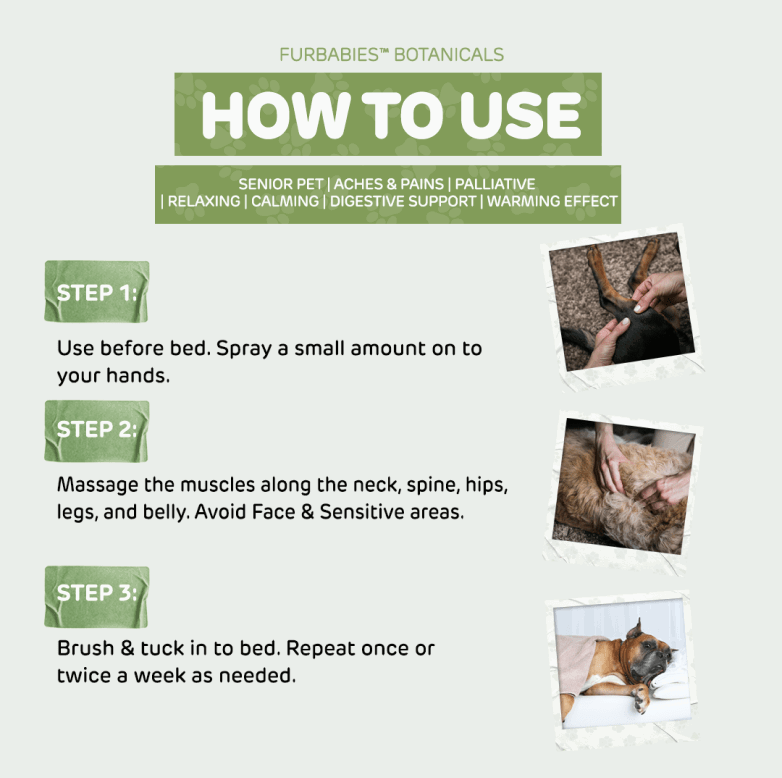 FURBABIES™ BOTANICALS

HOW TO USE

SENIOR PET | ACHES & PAINS | PALLIATIVE | RELAXING | CALMING | DIGESTIVE SUPPORT | WARMING EFFECT

STEP 1:

Use before bed. Spray a small amount on to your hands.

STEP 2:

Massage the muscles along the neck, spine, hips, legs, and belly. Avoid Face & Sensitive areas.

STEP 3:

Brush & tuck in to bed. Repeat once or twice a week as needed.