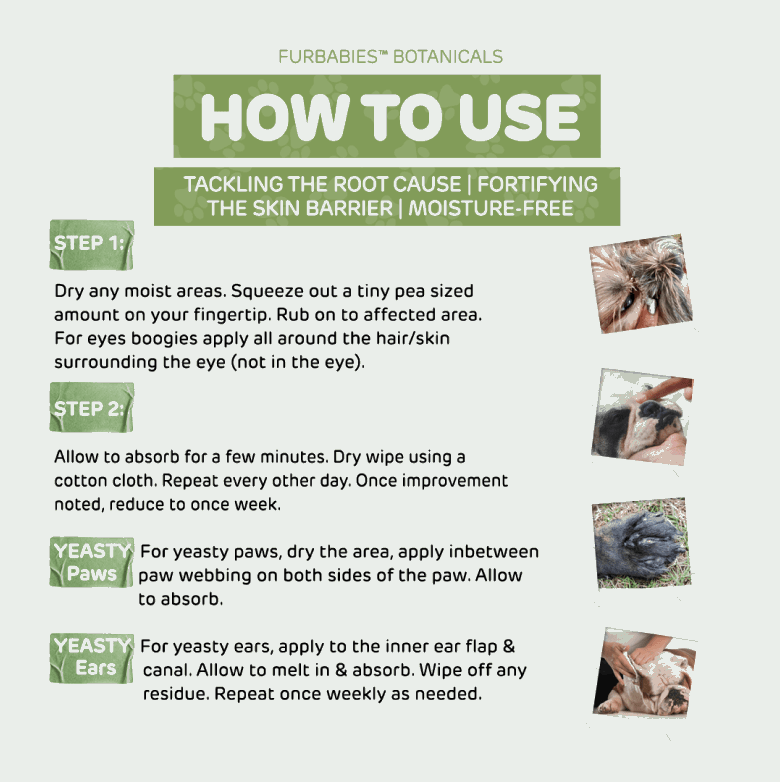 FURBABIES™ BOTANICALS

HOW TO USE

TACKLING THE ROOT CAUSE | FORTIFYING THE SKIN BARRIER | MOISTURE-FREE

STEP 1:

Dry any moist areas. Squeeze out a tiny pea sized amount on your fingertip. Rub on to affected area. For eyes boogies apply all around the hair/skin surrounding the eye (not in the eye).

STEP 2:

Allow to absorb for a few minutes. Dry wipe using a cotton cloth. Repeat every other day. Once improvement noted, reduce to once week.

YEASTY Paws

For yeasty paws, dry the area, apply inbetween paw webbing on both sides of the paw. Allow to absorb.

YEASTY Ears

For yeasty ears, apply to the inner ear flap & canal. Allow to melt in & absorb. Wipe off any residue. Repeat once weekly as needed.