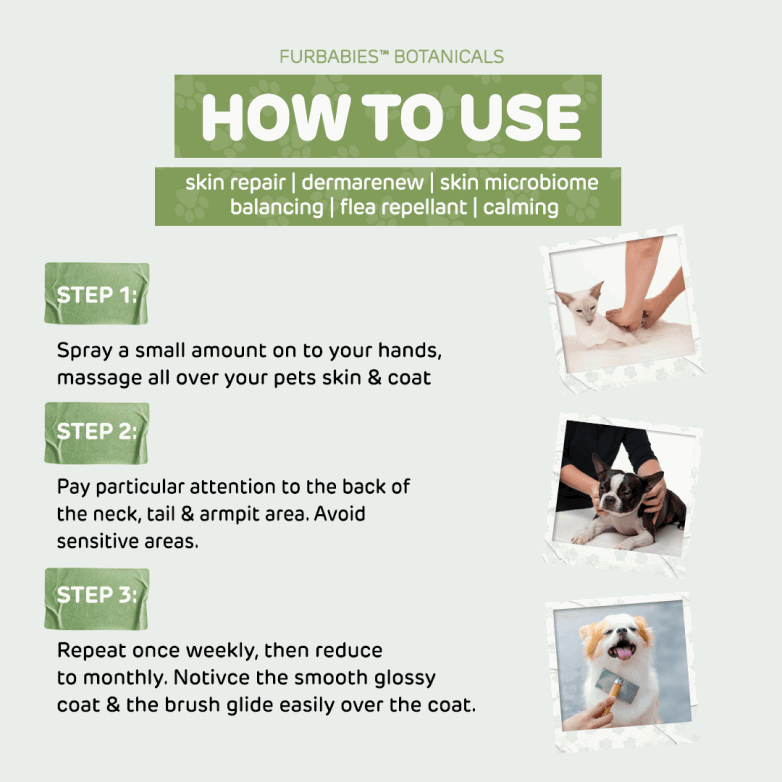 FURBABIES™ BOTANICALS

HOW TO USE

skin repair | dermarenew | skin microbiome balancing | flea repellant | calming

STEP 1:

Spray a small amount on to your hands, massage all over your pets skin & coat

STEP 2:

Pay particular attention to the back of the neck, tail & armpit area. Avoid sensitive areas.

STEP 3:

Repeat once weekly, then reduce to monthly. Notivce the smooth glossy coat & the brush glide easily over the coat.