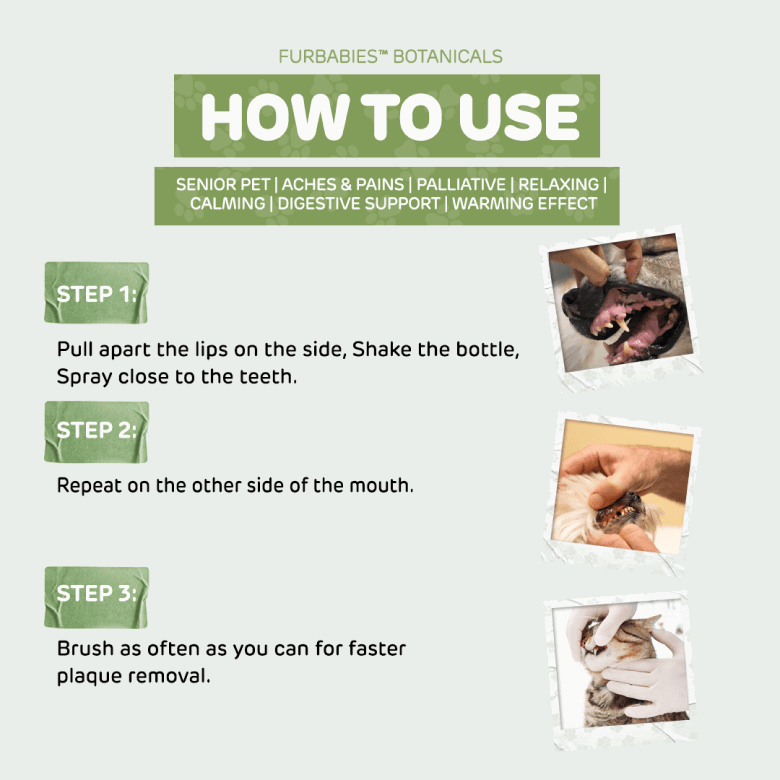 FURBABIES™ BOTANICALS

HOW TO USE

SENIOR PET | ACHES & PAINS | PALLIATIVE | RELAXING | CALMING | DIGESTIVE SUPPORT | WARMING EFFECT

STEP 1:

Pull apart the lips on the side, Shake the bottle, Spray close to the teeth.

STEP 2:

Repeat on the other side of the mouth.

STEP 3:

Brush as often as you can for faster plaque removal.